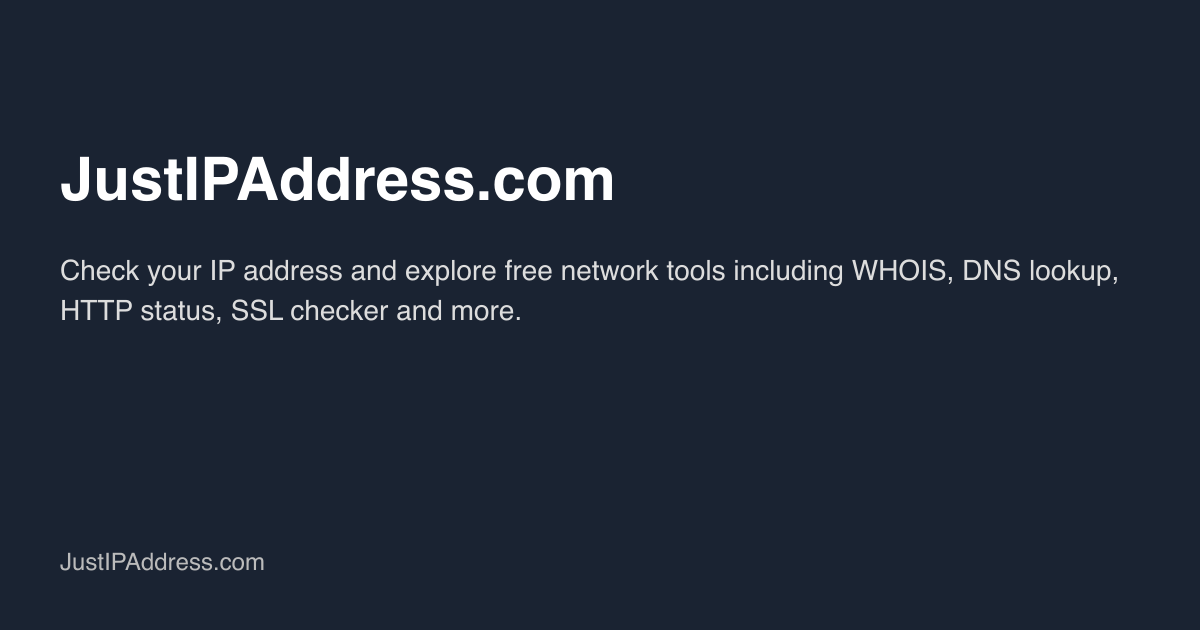 JustIPAddress.com

Check your IP address and explore free network tools including WHOIS, DNS lookup, HTTP status, SSL checker and more.

JustIPAddress.com